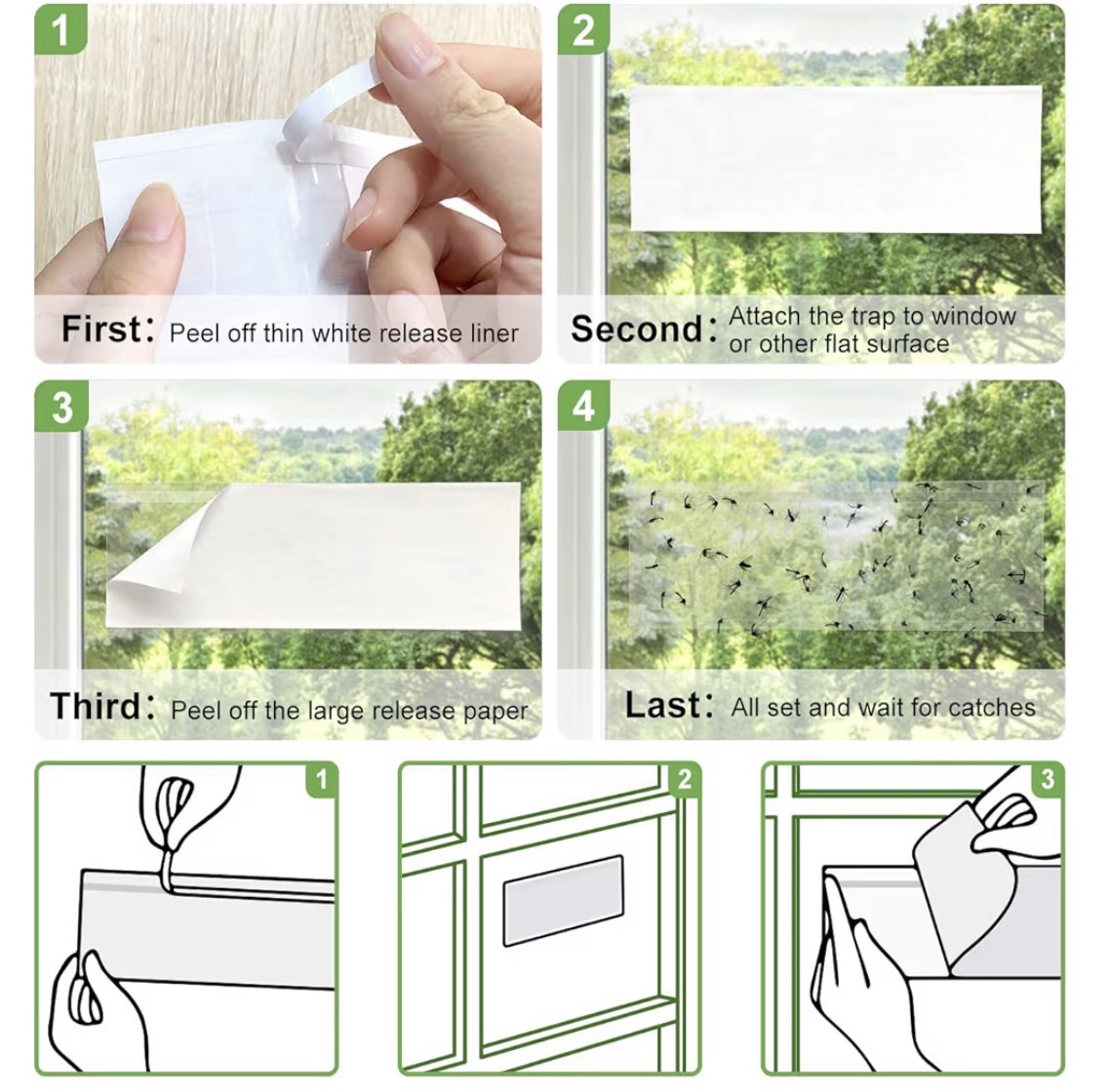 1

First: Peel off thin white release liner

2

Second: Attach the trap to window or other flat surface

3

Third: Peel off the large release paper

4

Last: All set and wait for catches

1

2

3